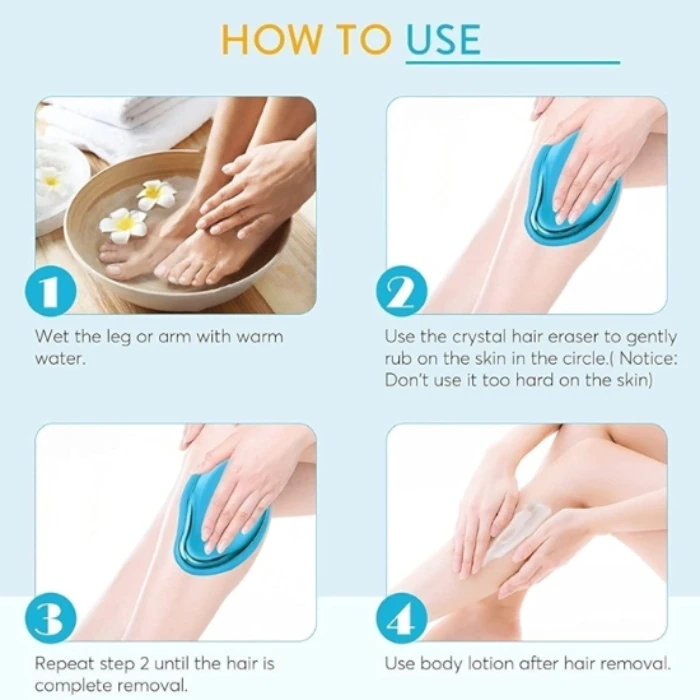 HOW TO USE

1

Wet the leg or arm with warm water.

2

Use the crystal hair eraser to gently rub on the skin in the circle.( Notice: Don't use it too hard on the skin)

3

Repeat step 2 until the hair is complete removal.

4

Use body lotion after hair removal.